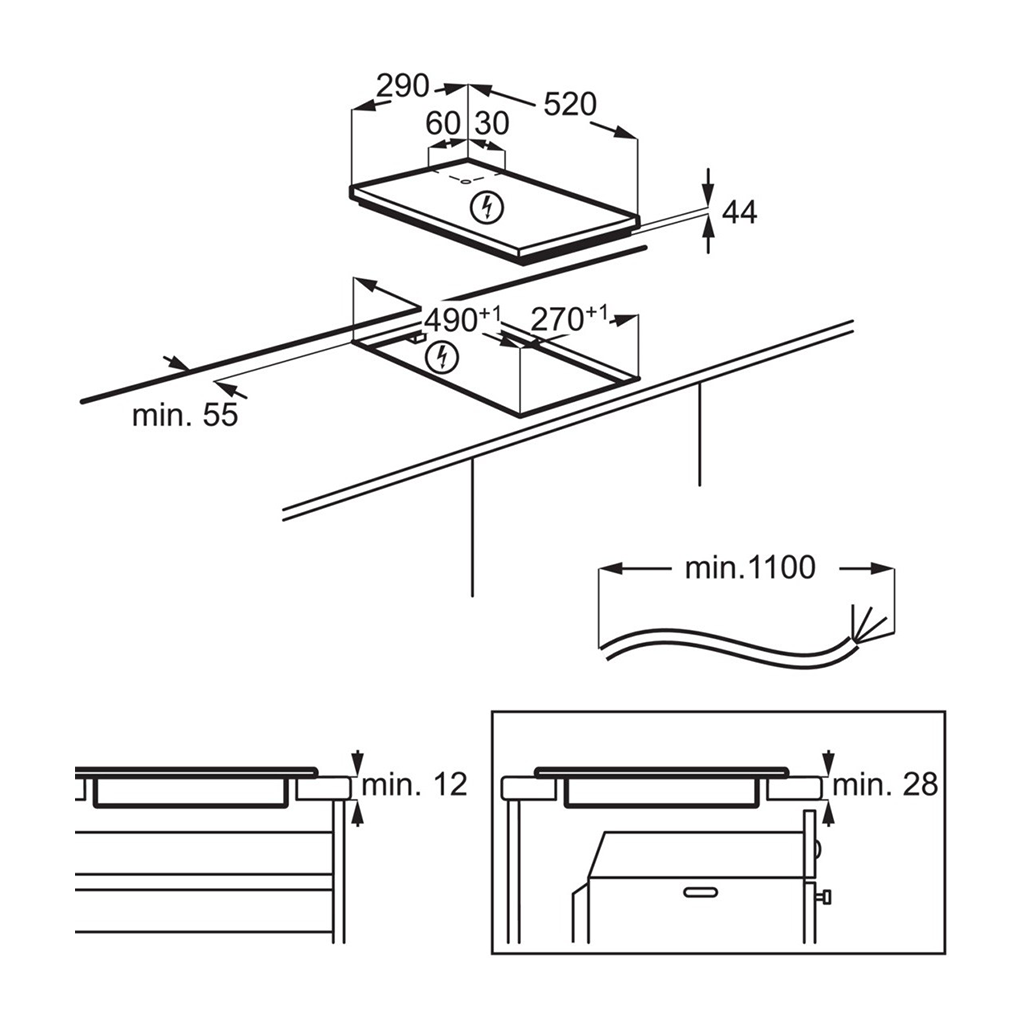 290
520
60
30
44
$490^{+1}$
$270^{+1}$
min. 55
min.1100
min. 12
min. 28